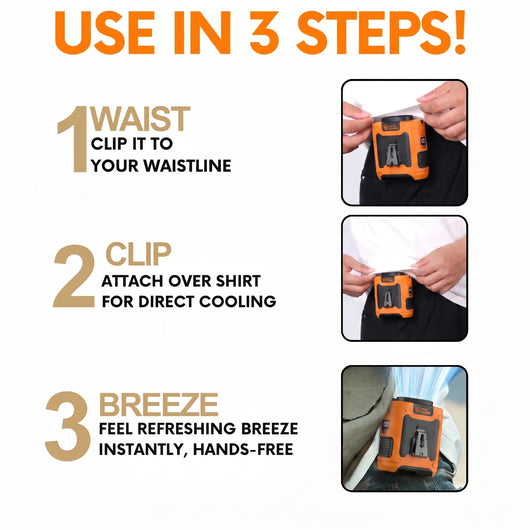 USE IN 3 STEPS!

1 WAIST
CLIP IT TO YOUR WAISTLINE

2 CLIP
ATTACH OVER SHIRT FOR DIRECT COOLING

3 BREEZE
FEEL REFRESHING BREEZE INSTANTLY, HANDS-FREE